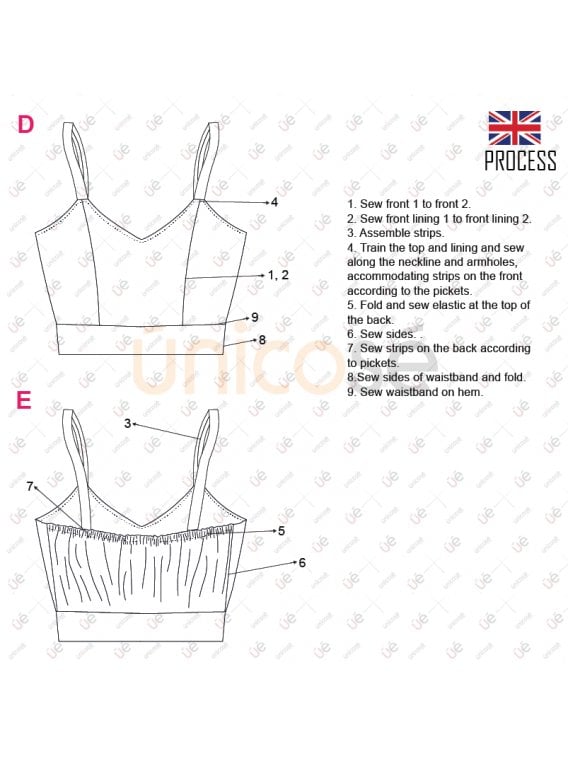 D

4

1, 2

9

8

PROCESS

1. Sew front 1 to front 2.
2. Sew front lining 1 to front lining 2.
3. Assemble strips.
4. Train the top and lining and sew along the neckline and armholes, accommodating strips on the front according to the pickets.
5. Fold and sew elastic at the top of the back.
6. Sew sides. .
7. Sew strips on the back according to pickets.
8.Sew sides of waistband and fold.
9. Sew waistband on hem.

unicose

E

3

7

5

6