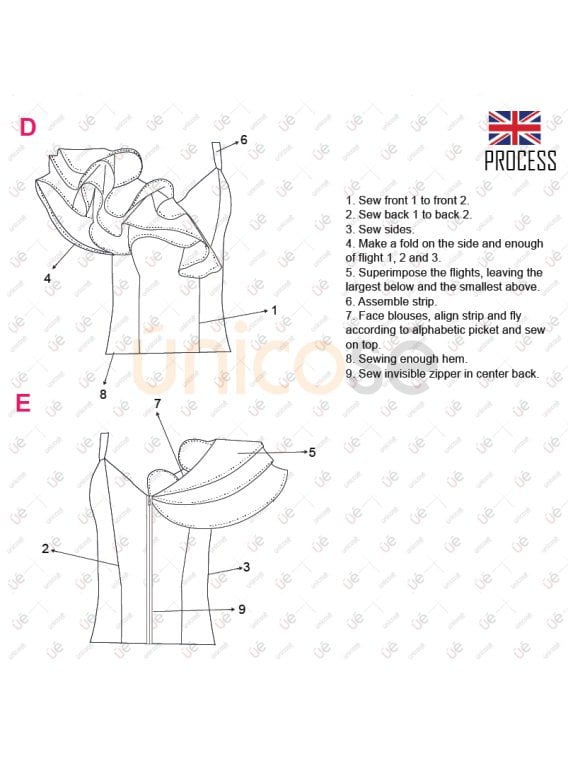 D

6

4

1

8

PROCESS

1. Sew front 1 to front 2.
2. Sew back 1 to back 2.
3. Sew sides.
4. Make a fold on the side and enough of flight 1, 2 and 3.
5. Superimpose the flights, leaving the largest below and the smallest above.
6. Assemble strip.
7. Face blouses, align strip and fly according to alphabetic picket and sew on top.
8. Sewing enough hem.
9. Sew invisible zipper in center back.

unicose

E

7

5

2

3

9