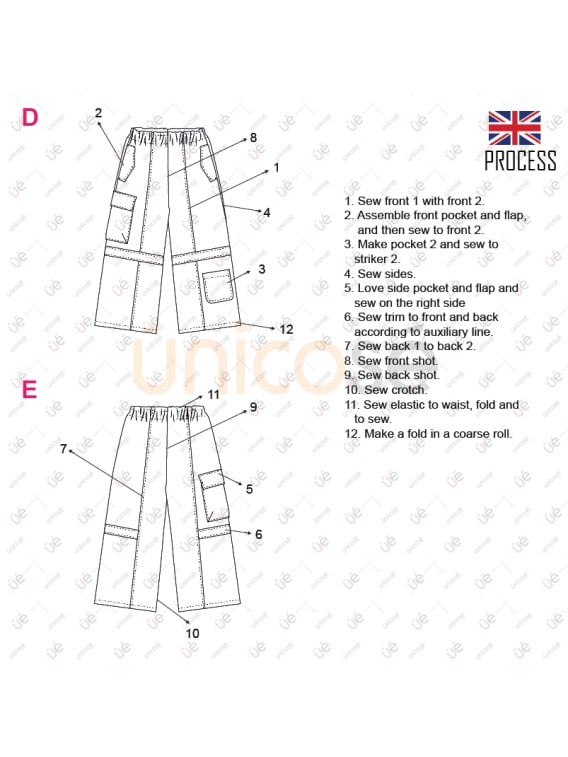 D

2

8

1

4

3

12

E

11

9

7

5

6

10

PROCESS

1. Sew front 1 with front 2.
2. Assemble front pocket and flap, and then sew to front 2.
3. Make pocket 2 and sew to striker 2.
4. Sew sides.
5. Love side pocket and flap and sew on the right side
6. Sew trim to front and back according to auxiliary line.
7. Sew back 1 to back 2.
8. Sew front shot.
9. Sew back shot.
10. Sew crotch.
11. Sew elastic to waist, fold and to sew.
12. Make a fold in a coarse roll.

unico