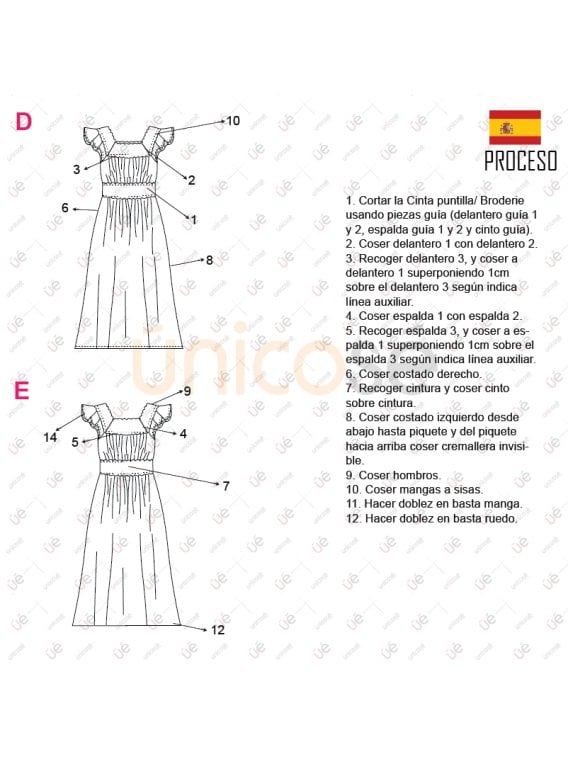 D

10

3

2

6

1

8

E

9

14

4

5

7

12

unicose

PROCESO

1. Cortar la Cinta puntilla/ Broderie usando piezas guía (delantero guía 1 y 2, espalda guía 1 y 2 y cinto guía).
2. Coser delantero 1 con delantero 2.
3. Recoger delantero 3, y coser a delantero 1 superponiendo 1cm sobre el delantero 3 según indica línea auxiliar.
4. Coser espalda 1 con espalda 2.
5. Recoger espalda 3, y coser a espalda 1 superponiendo 1cm sobre el espalda 3 según indica línea auxiliar.
6. Coser costado derecho.
7. Recoger cintura y coser cinto sobre cintura.
8. Coser costado izquierdo desde abajo hasta piquete y del piquete hacia arriba coser cremallera invisible.
9. Coser hombros.
10. Coser mangas a sisas.
11. Hacer doblez en basta manga.
12. Hacer doblez en basta ruedo.