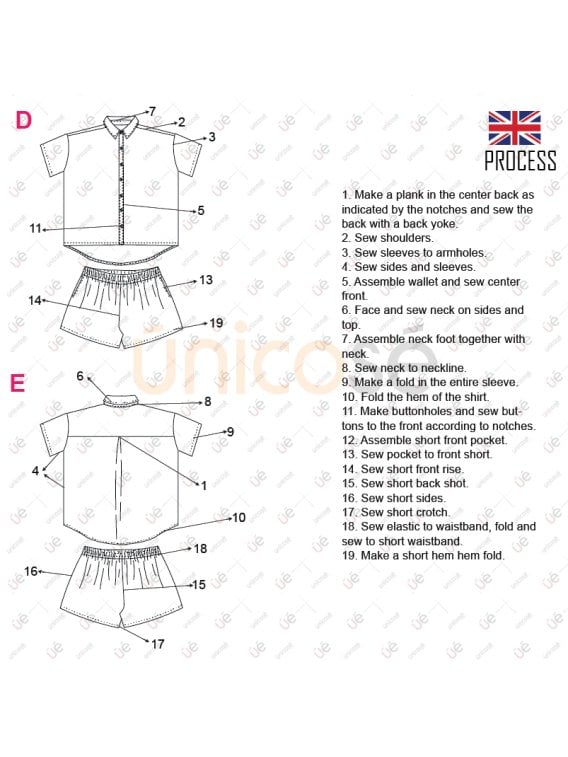 D

7
2
3
5
11
13
14
19

E

6
8
9
4
1
10
18
16
15
17

unicose

PROCESS

1. Make a plank in the center back as indicated by the notches and sew the back with a back yoke.
2. Sew shoulders.
3. Sew sleeves to armholes.
4. Sew sides and sleeves.
5. Assemble wallet and sew center front.
6. Face and sew neck on sides and top.
7. Assemble neck foot together with neck.
8. Sew neck to neckline.
9. Make a fold in the entire sleeve.
10. Fold the hem of the shirt.
11. Make buttonholes and sew buttons to the front according to notches.
12. Assemble short front pocket.
13. Sew pocket to front short.
14. Sew short front rise.
15. Sew short back shot.
16. Sew short sides.
17. Sew short crotch.
18. Sew elastic to waistband, fold and sew to short waistband.
19. Make a short hem hem fold.