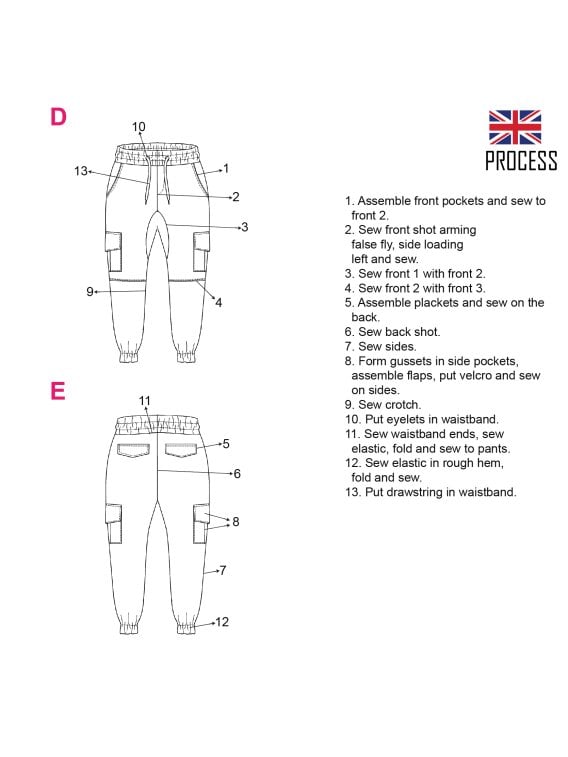 D

10
13
1
2
3
9
4

E

11
5
6
8
7
12

PROCESS

1. Assemble front pockets and sew to front 2.
2. Sew front shot arming false fly, side loading left and sew.
3. Sew front 1 with front 2.
4. Sew front 2 with front 3.
5. Assemble plackets and sew on the back.
6. Sew back shot.
7. Sew sides.
8. Form gussets in side pockets, assemble flaps, put velcro and sew on sides.
9. Sew crotch.
10. Put eyelets in waistband.
11. Sew waistband ends, sew elastic, fold and sew to pants.
12. Sew elastic in rough hem, fold and sew.
13. Put drawstring in waistband.