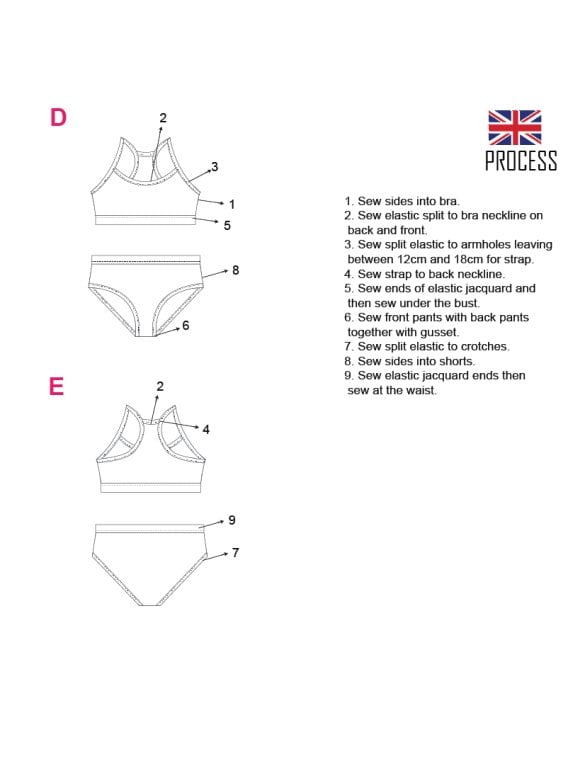 D

2

3

1

5

8

6

E

2

4

9

7

PROCESS

1. Sew sides into bra.
2. Sew elastic split to bra neckline on back and front.
3. Sew split elastic to armholes leaving between 12cm and 18cm for strap.
4. Sew strap to back neckline.
5. Sew ends of elastic jacquard and then sew under the bust.
6. Sew front pants with back pants together with gusset.
7. Sew split elastic to crotches.
8. Sew sides into shorts.
9. Sew elastic jacquard ends then sew at the waist.