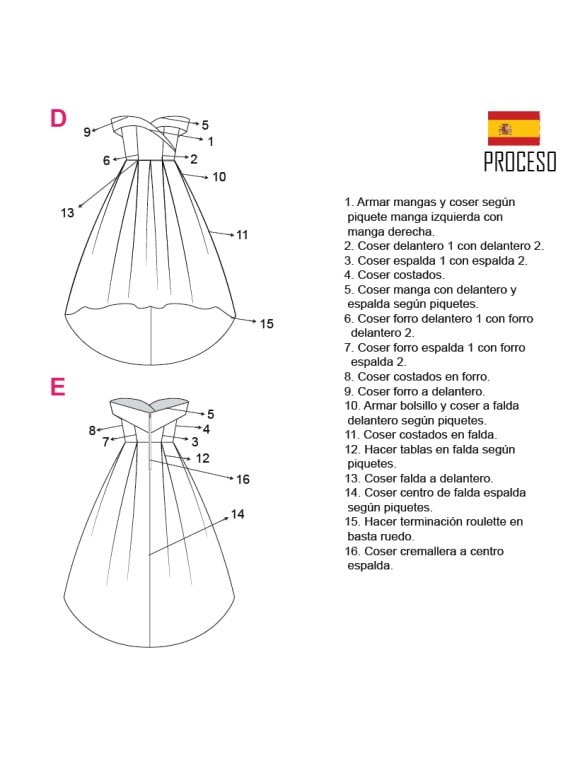 D

9
5
1
6
2
10
13
11
15

E

5
8
4
7
3
12
16
14

PROCESO

1. Armar mangas y coser según piquete manga izquierda con manga derecha.
2. Coser delantero 1 con delantero 2.
3. Coser espalda 1 con espalda 2.
4. Coser costados.
5. Coser manga con delantero y espalda según piquetes.
6. Coser forro delantero 1 con forro delantero 2.
7. Coser forro espalda 1 con forro espalda 2.
8. Coser costados en forro.
9. Coser forro a delantero.
10. Armar bolsillo y coser a falda delantero según piquetes.
11. Coser costados en falda.
12. Hacer tablas en falda según piquetes.
13. Coser falda a delantero.
14. Coser centro de falda espalda según piquetes.
15. Hacer terminación roulette en basta ruedo.
16. Coser cremallera a centro espalda.