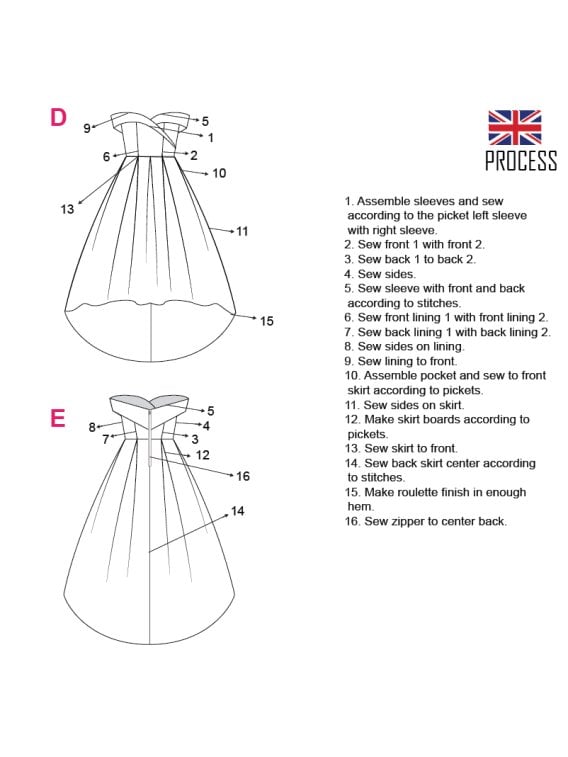 D

9 5 1 6 2 10 13 11 15

E

5 8 4 7 3 12 16 14

PROCESS

1. Assemble sleeves and sew according to the picket left sleeve with right sleeve.
2. Sew front 1 with front 2.
3. Sew back 1 to back 2.
4. Sew sides.
5. Sew sleeve with front and back according to stitches.
6. Sew front lining 1 with front lining 2.
7. Sew back lining 1 with back lining 2.
8. Sew sides on lining.
9. Sew lining to front.
10. Assemble pocket and sew to front skirt according to pickets.
11. Sew sides on skirt.
12. Make skirt boards according to pickets.
13. Sew skirt to front.
14. Sew back skirt center according to stitches.
15. Make roulette finish in enough hem.
16. Sew zipper to center back.