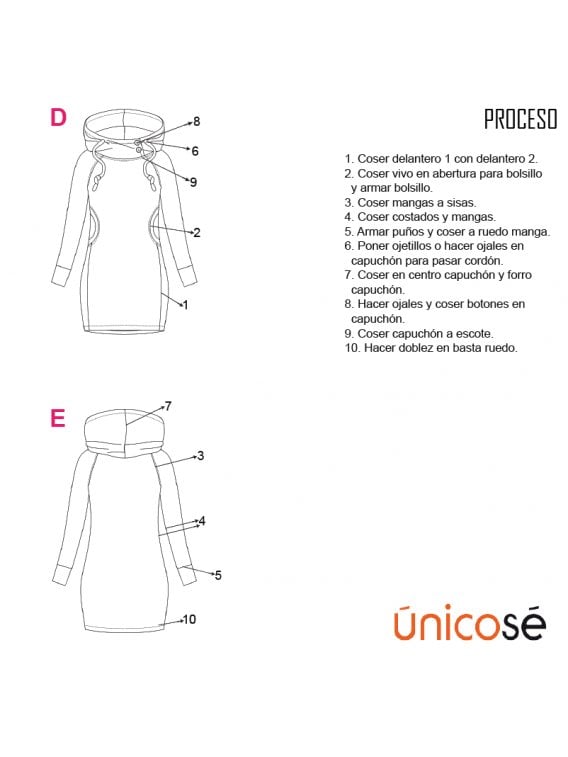 D

8
6
9
2
1

PROCESO

1. Coser delantero 1 con delantero 2.
2. Coser vivo en abertura para bolsillo y armar bolsillo.
3. Coser mangas a sisas.
4. Coser costados y mangas.
5. Armar puños y coser a ruedo manga.
6. Poner ojetillos o hacer ojales en capuchón para pasar cordón.
7. Coser en centro capuchón y forro capuchón.
8. Hacer ojales y coser botones en capuchón.
9. Coser capuchón a escote.
10. Hacer doblez en basta ruedo.

E

7
3
4
5
10

únicosé