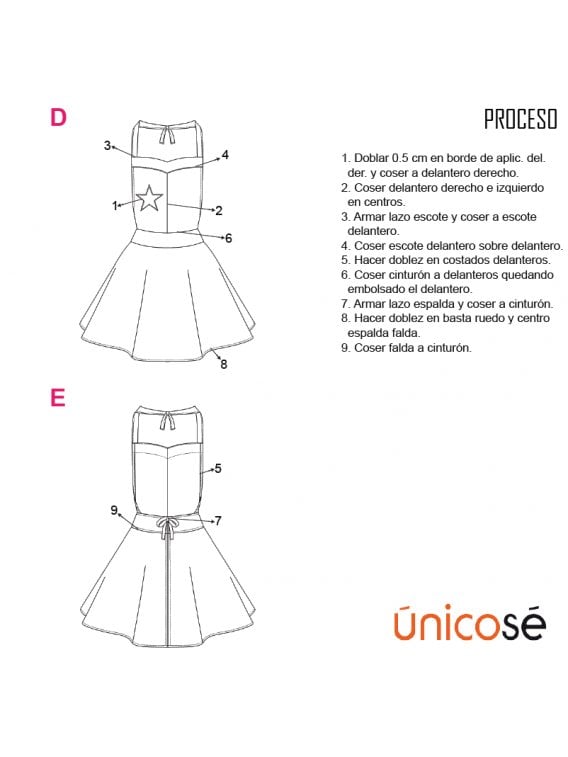 D

3
4
1
2
6
8

PROCESO

1. Doblar 0.5 cm en borde de aplic. del. der. y coser a delantero derecho.
2. Coser delantero derecho e izquierdo en centros.
3. Armar lazo escote y coser a escote delantero.
4. Coser escote delantero sobre delantero.
5. Hacer doblez en costados delanteros.
6. Coser cinturón a delanteros quedando embolsado el delantero.
7. Armar lazo espalda y coser a cinturón.
8. Hacer doblez en basta ruedo y centro espalda falda.
9. Coser falda a cinturón.

E

5
9
7

únicosé