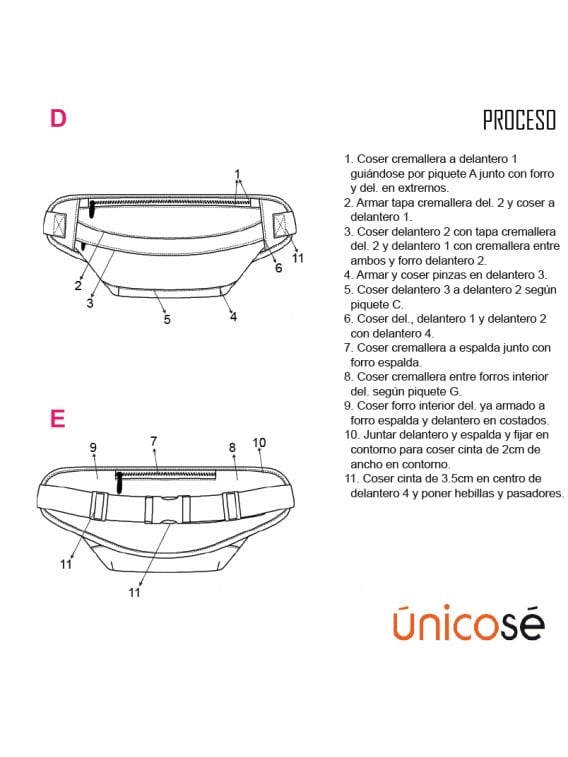 D

1
2
3
5
4
6
11

E

9
7
8
10
11
11

PROCESO

1. Coser cremallera a delantero 1 guiándose por piquete A junto con forro y del. en extremos.
2. Armar tapa cremallera del. 2 y coser a delantero 1.
3. Coser delantero 2 con tapa cremallera del. 2 y delantero 1 con cremallera entre ambos y forro delantero 2.
4. Armar y coser pinzas en delantero 3.
5. Coser delantero 3 a delantero 2 según piquete C.
6. Coser del., delantero 1 y delantero 2 con delantero 4.
7. Coser cremallera a espalda junto con forro espalda.
8. Coser cremallera entre forros interior del. según piquete G.
9. Coser forro interior del. ya armado a forro espalda y delantero en costados.
10. Juntar delantero y espalda y fijar en contorno para coser cinta de 2cm de ancho en contorno.
11. Coser cinta de 3.5cm en centro de delantero 4 y poner hebillas y pasadores.

únicosé