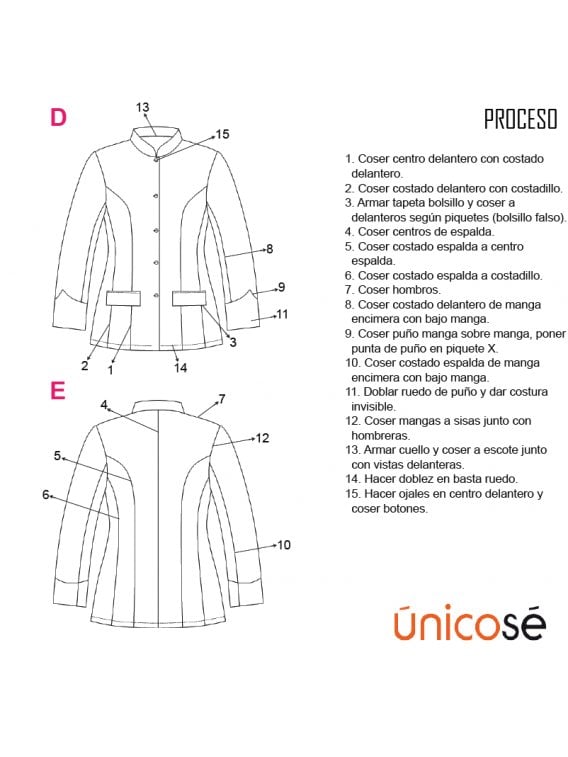 D

13

15

8

9

11

3

2

1

14

E

4

7

12

5

6

10

PROCESO

1. Coser centro delantero con costado delantero.
2. Coser costado delantero con costadillo.
3. Armar tapeta bolsillo y coser a delanteros según piquetes (bolsillo falso).
4. Coser centros de espalda.
5. Coser costado espalda a centro espalda.
6. Coser costado espalda a costadillo.
7. Coser hombros.
8. Coser costado delantero de manga encimera con bajo manga.
9. Coser puño manga sobre manga, poner punta de puño en piquete X.
10. Coser costado espalda de manga encimera con bajo manga.
11. Doblar ruedo de puño y dar costura invisible.
12. Coser mangas a sisas junto con hombreras.
13. Armar cuello y coser a escote junto con vistas delanteras.
14. Hacer doblez en basta ruedo.
15. Hacer ojales en centro delantero y coser botones.

únicosé