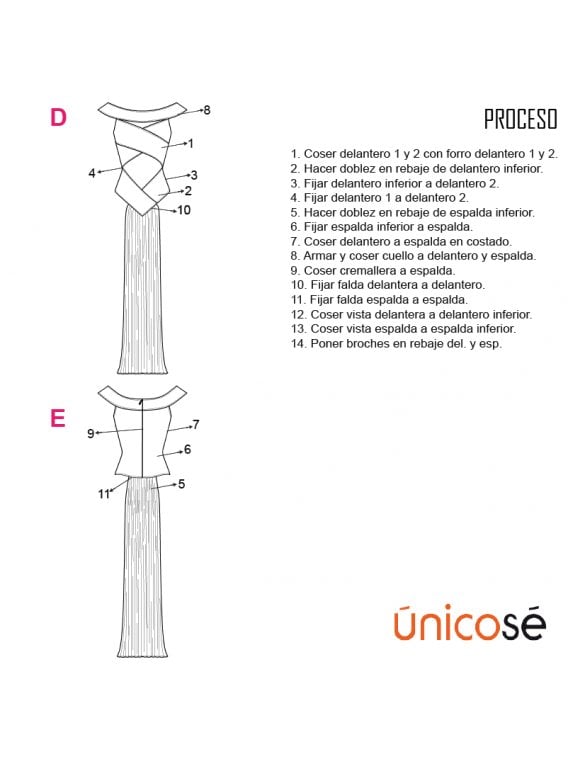 D

8
1
4
3
2
10

E

9
7
6
11
5

PROCESO

1. Coser delantero 1 y 2 con forro delantero 1 y 2.
2. Hacer doblez en rebaje de delantero inferior.
3. Fijar delantero inferior a delantero 2.
4. Fijar delantero 1 a delantero 2.
5. Hacer doblez en rebaje de espalda inferior.
6. Fijar espalda inferior a espalda.
7. Coser delantero a espalda en costado.
8. Armar y coser cuello a delantero y espalda.
9. Coser cremallera a espalda.
10. Fijar falda delantera a delantero.
11. Fijar falda espalda a espalda.
12. Coser vista delantera a delantero inferior.
13. Coser vista espalda a espalda inferior.
14. Poner broches en rebaje del. y esp.

únicosé