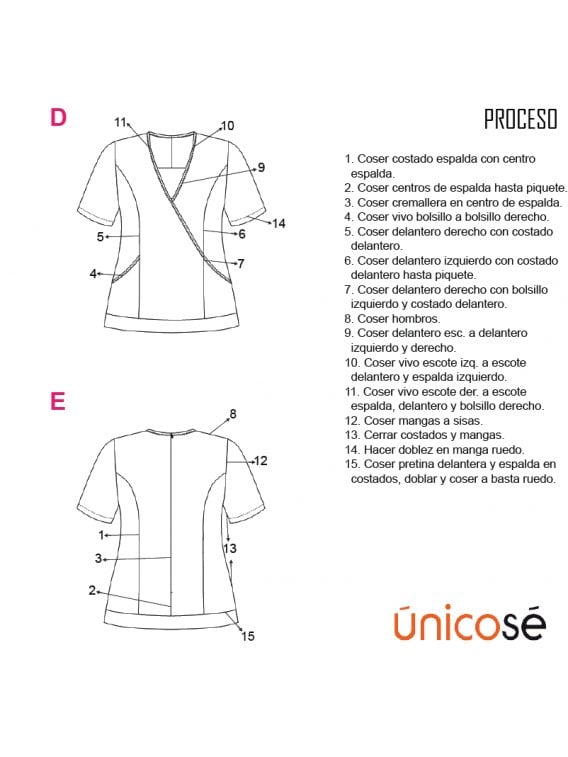 D

11
10
9
14
5
6
7
4

E

8
12
1
13
3
2
15

PROCESO

1. Coser costado espalda con centro espalda.
2. Coser centros de espalda hasta piquete.
3. Coser cremallera en centro de espalda.
4. Coser vivo bolsillo a bolsillo derecho.
5. Coser delantero derecho con costado delantero.
6. Coser delantero izquierdo con costado delantero hasta piquete.
7. Coser delantero derecho con bolsillo izquierdo y costado delantero.
8. Coser hombros.
9. Coser delantero esc. a delantero izquierdo y derecho.
10. Coser vivo escote izq. a escote delantero y espalda izquierdo.
11. Coser vivo escote der. a escote espalda, delantero y bolsillo derecho.
12. Coser mangas a sisas.
13. Cerrar costados y mangas.
14. Hacer doblez en manga ruedo.
15. Coser pretina delantera y espalda en costados, doblar y coser a basta ruedo.

únicosé