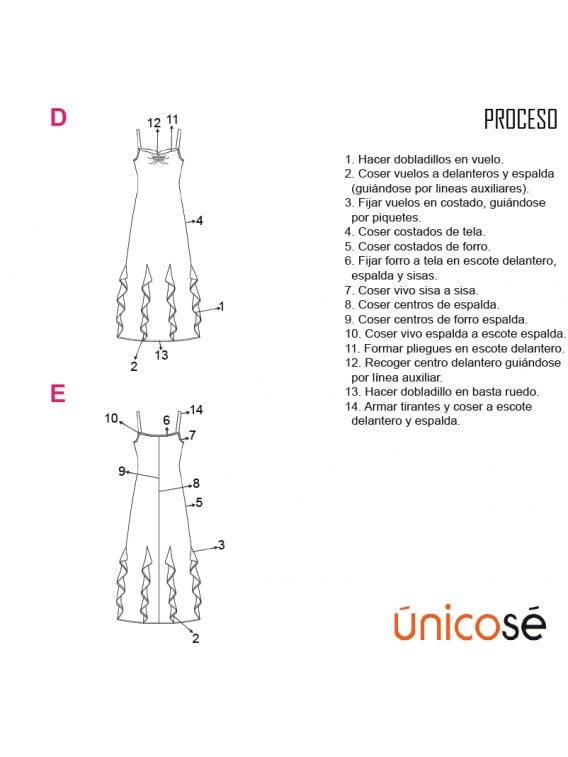 D

12 11

4

1

2 13

E

10 6 14

7

9

8

5

3

2

PROCESO

1. Hacer dobladillos en vuelo.
2. Coser vuelos a delanteros y espalda (guiándose por lineas auxiliares).
3. Fijar vuelos en costado, guiándose por piquetes.
4. Coser costados de tela.
5. Coser costados de forro.
6. Fijar forro a tela en escote delantero, espalda y sisas.
7. Coser vivo sisa a sisa.
8. Coser centros de espalda.
9. Coser centros de forro espalda.
10. Coser vivo espalda a escote espalda.
11. Formar pliegues en escote delantero.
12. Recoger centro delantero guiándose por línea auxiliar.
13. Hacer dobladillo en basta ruedo.
14. Armar tirantes y coser a escote delantero y espalda.

únicosé